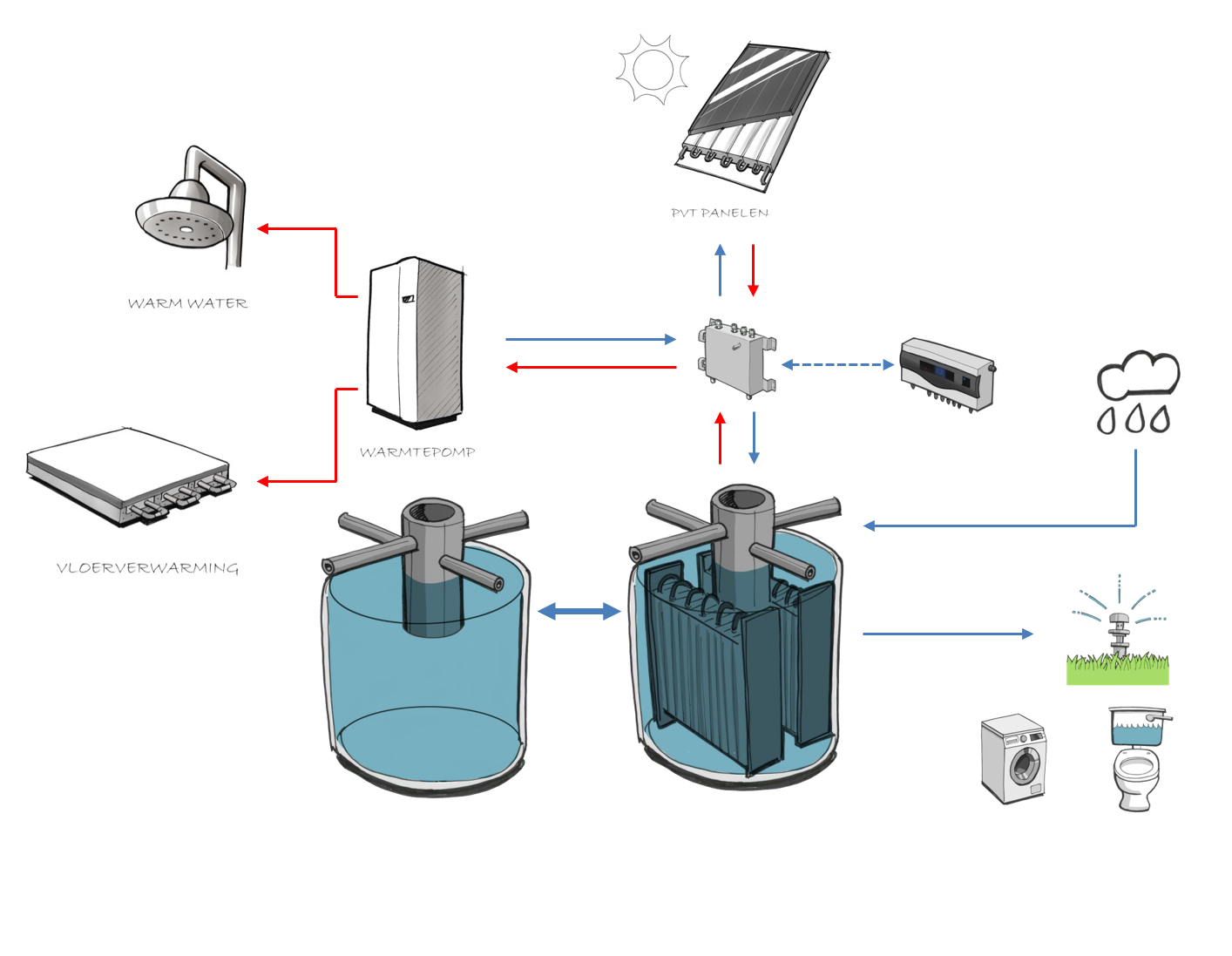 PVT PANELEN

WARM WATER

WARMTEPOMP

VLOERVERWARMING